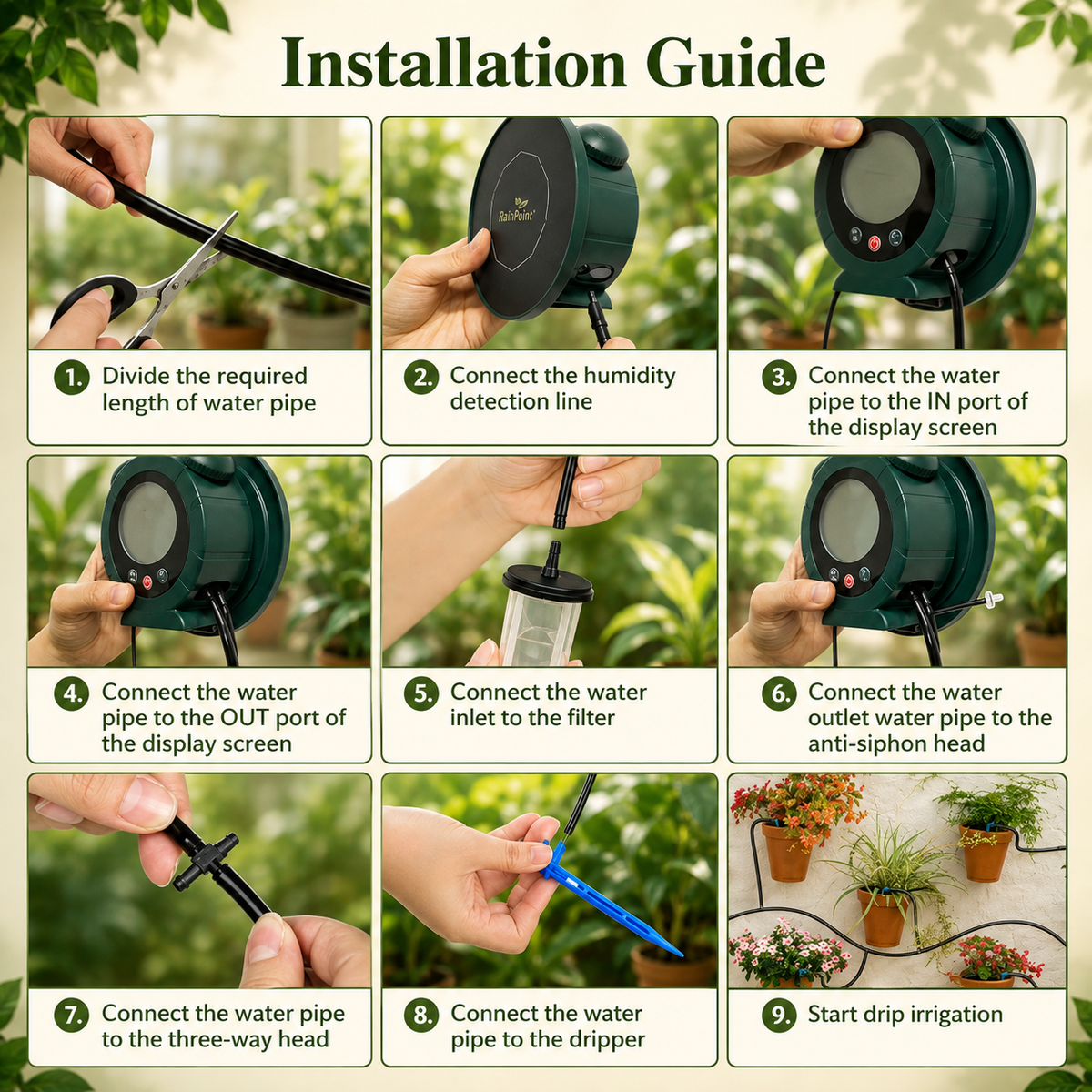 Installation Guide

RainPoint

1. Divide the required length of water pipe

2. Connect the humidity detection line

3. Connect the water pipe to the IN port of the display screen

4. Connect the water pipe to the OUT port of the display screen

5. Connect the water inlet to the filter

6. Connect the water outlet water pipe to the anti-siphon head

7. Connect the water pipe to the three-way head

8. Connect the water pipe to the dripper

9. Start drip irrigation