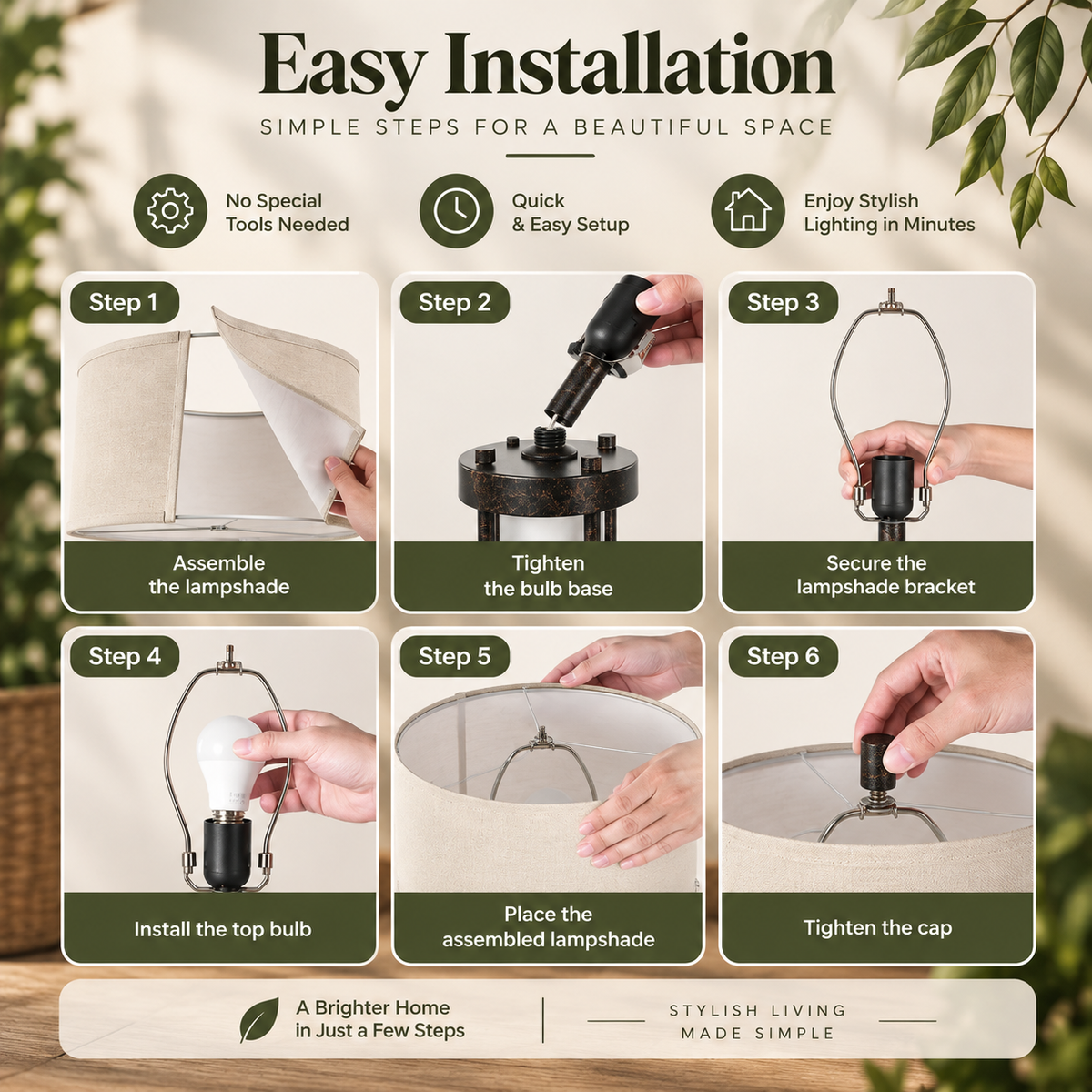 Easy Installation

SIMPLE STEPS FOR A BEAUTIFUL SPACE

No Special Tools Needed

Quick & Easy Setup

Enjoy Stylish Lighting in Minutes

Step 1

Assemble the lampshade

Step 2

Tighten the bulb base

Step 3

Secure the lampshade bracket

Step 4

Install the top bulb

Step 5

Place the assembled lampshade

Step 6

Tighten the cap

A Brighter Home in Just a Few Steps

STYLISH LIVING MADE SIMPLE